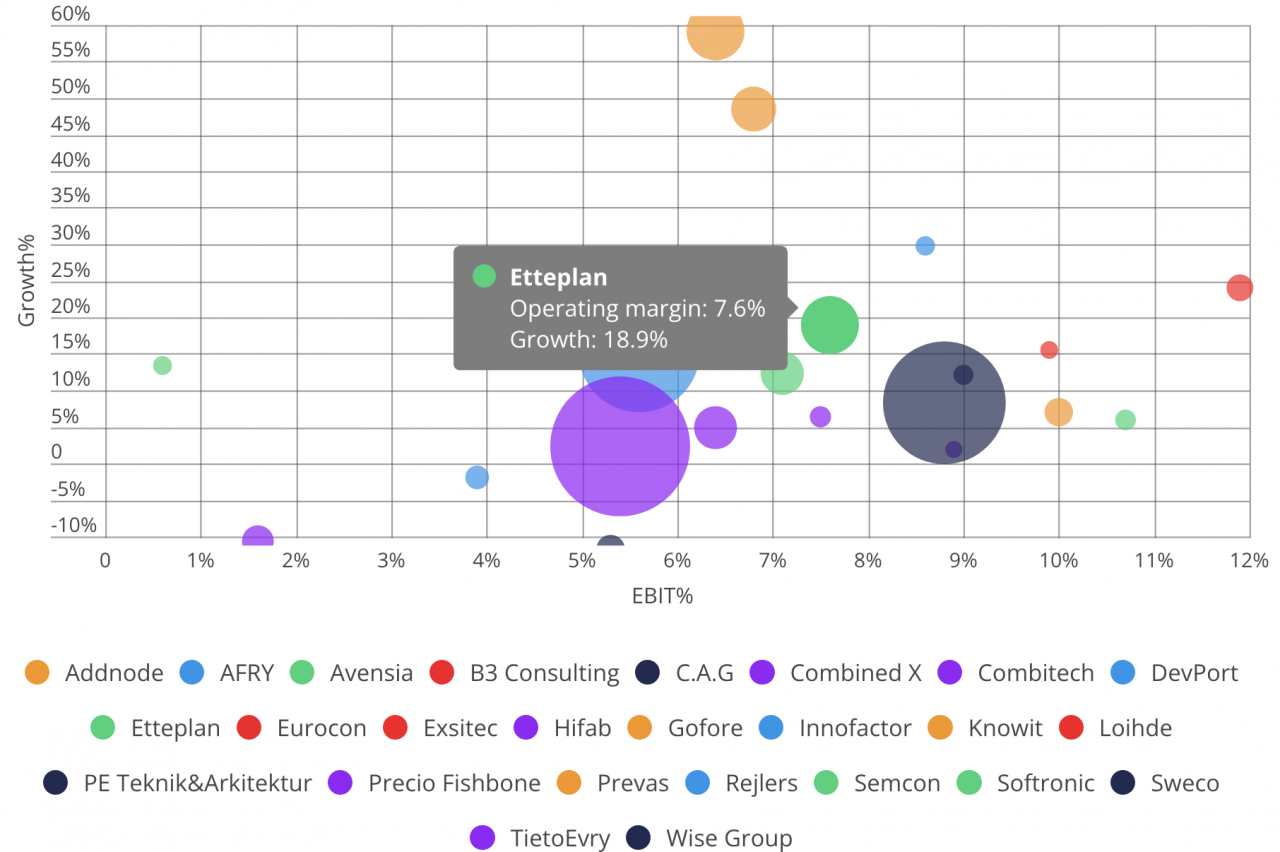 60%
55%
50%
45%
40%
35%
30%
25%
20%
15%
10%
5%
0
-5%
-10%

Growth%

Etteplan
Operating margin: 7.6%
Growth: 18.9%

0 1% 2% 3% 4% 5% 6% 7% 8% 9% 10% 11% 12%

EBIT%

Addnode AFRY Avensia B3 Consulting C.A.G Combined X Combitech DevPort Etteplan Eurocon Exsitec Hifab Gofore Innofactor Knowit Loihde PE Teknik&Arkitektur Precio Fishbone Prevas Rejlers Semcon Softronic Sweco TietoEvry Wise Group